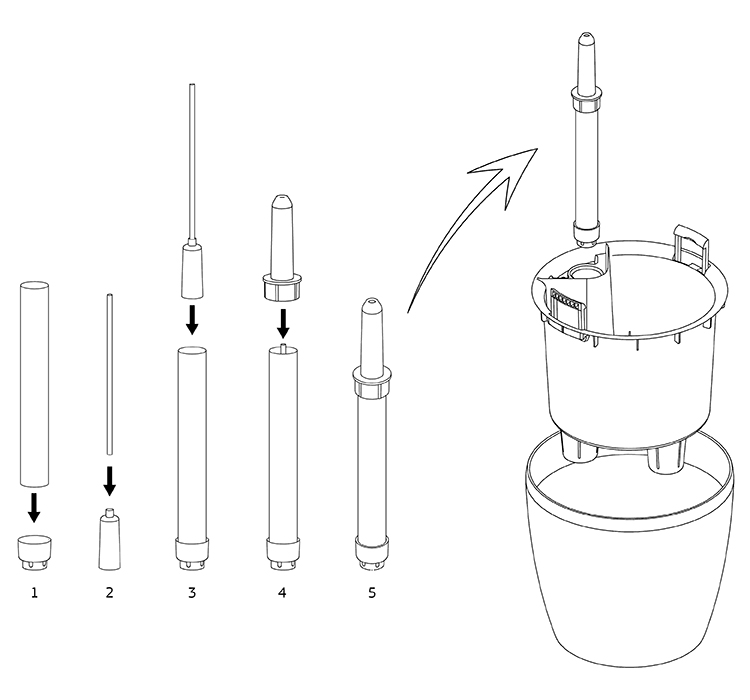 1 2 3 4 5