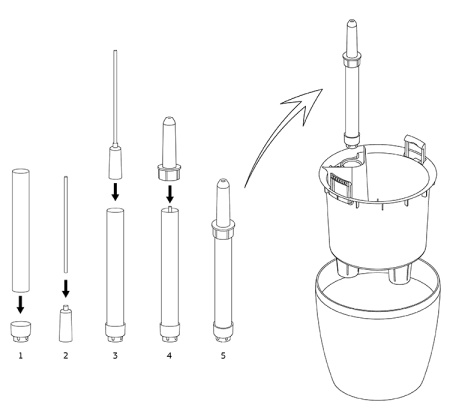 1 2 3 4 5