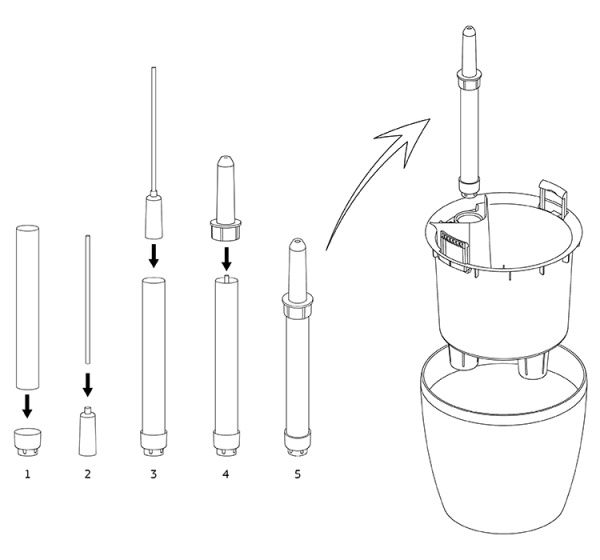 1 2 3 4 5