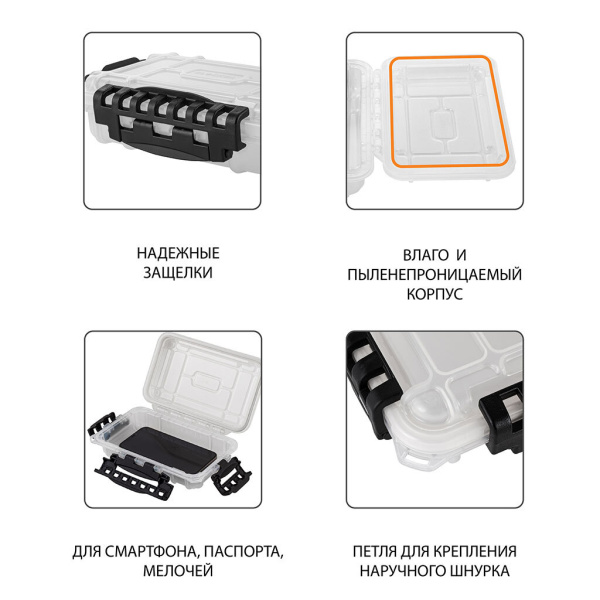 НАДЕЖНЫЕ ЗАЩЕЛКИ

ВЛАГО И ПЫЛЕНЕПРОНИЦАЕМЫЙ КОРПУС

ДЛЯ СМАРТФОНА, ПАСПОРТА, МЕЛОЧЕЙ

ПЕТЛЯ ДЛЯ КРЕПЛЕНИЯ НАРУЧНОГО ШНУРКА