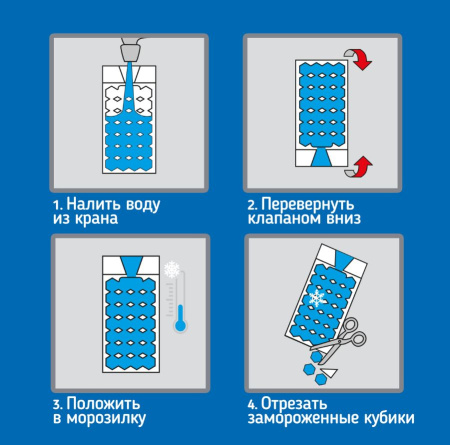 1. Налить воду из крана

2. Перевернуть клапаном вниз

3. Положить в морозилку

4. Отрезать замороженные кубики