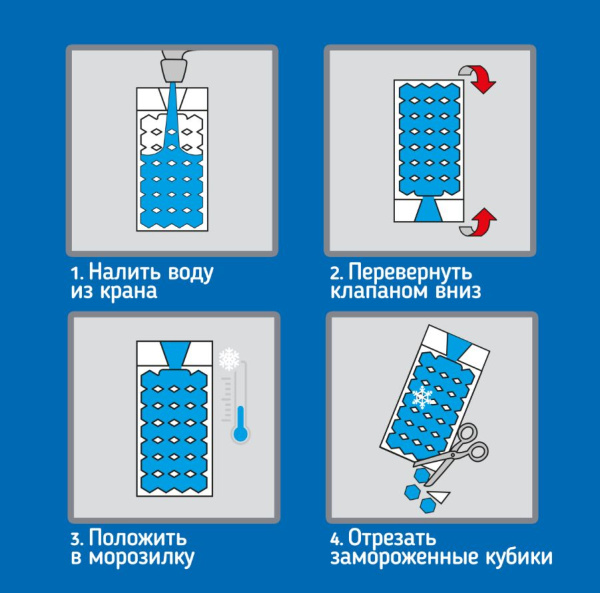 1. Налить воду из крана

2. Перевернуть клапаном вниз

3. Положить в морозилку

4. Отрезать замороженные кубики