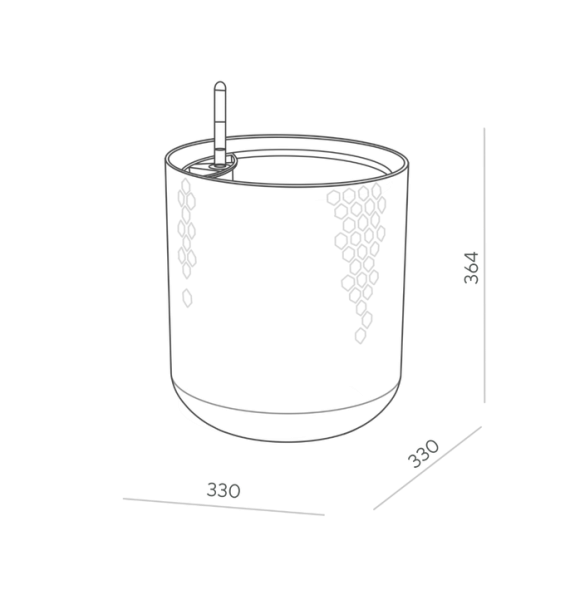 364

330

330